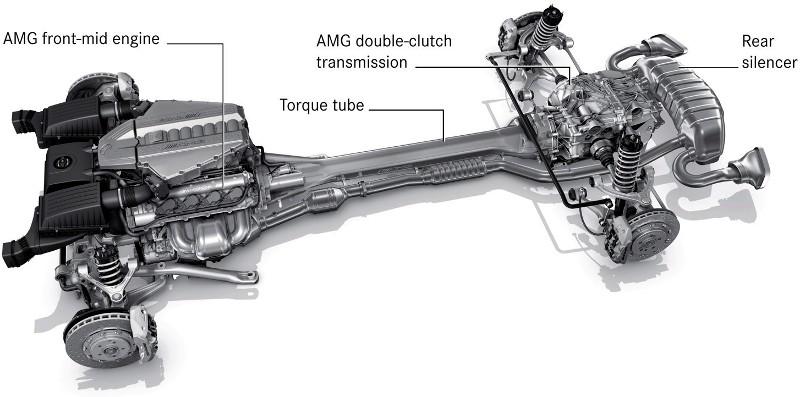 AMG front-mid engine

AMG double-clutch transmission

Rear silencer

Torque tube