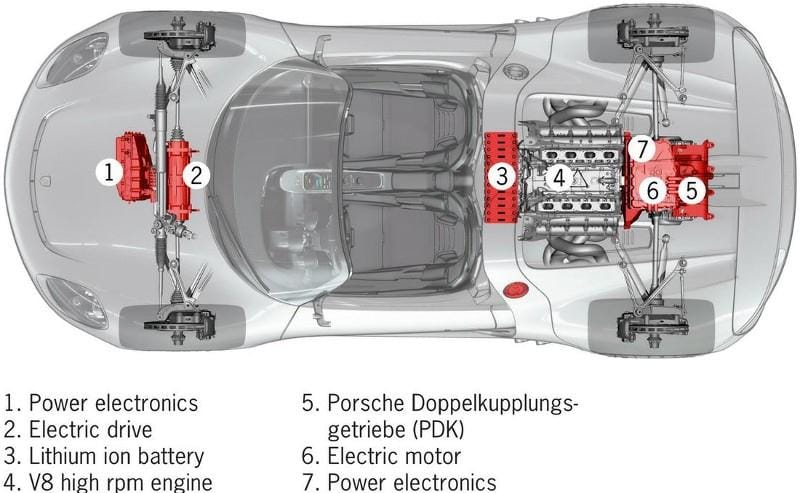 1
2
3
4
7
6
5

1. Power electronics
2. Electric drive
3. Lithium ion battery
4. V8 high rpm engine

5. Porsche Doppelkupplungsgetriebe (PDK)
6. Electric motor
7. Power electronics