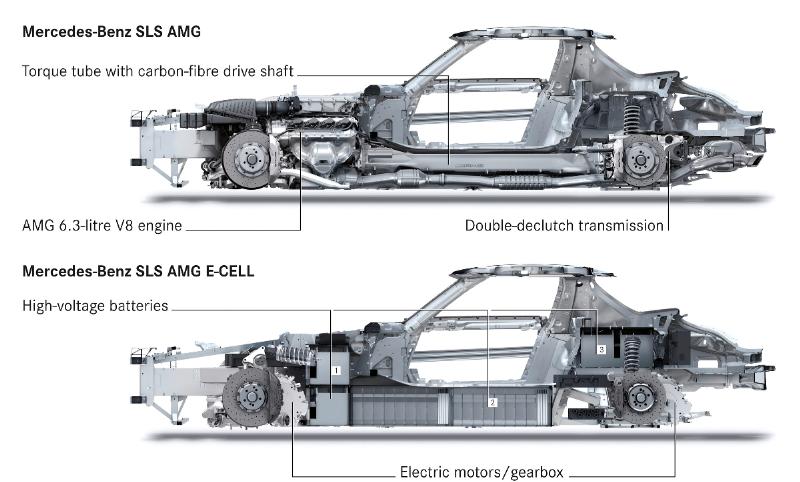 Mercedes-Benz SLS AMG

Torque tube with carbon-fibre drive shaft

AMG 6.3-litre V8 engine

Double-declutch transmission

Mercedes-Benz SLS AMG E-CELL

High-voltage batteries

1

2

3

Electric motors/gearbox