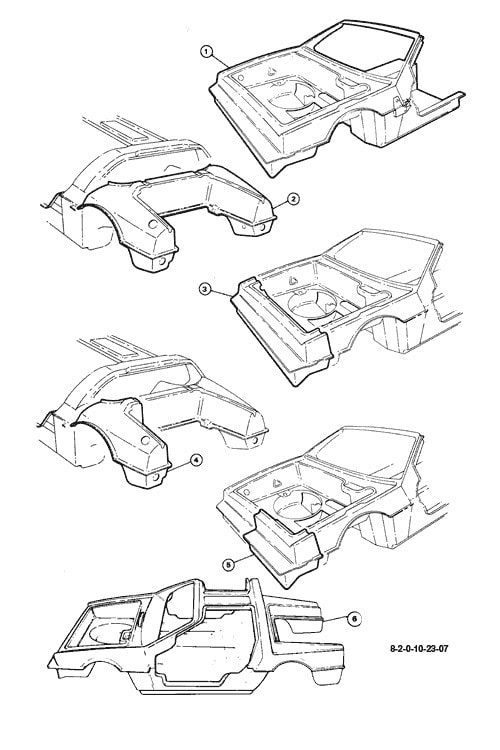 1

2

3

4

5

6

8-2-0-10-23-07