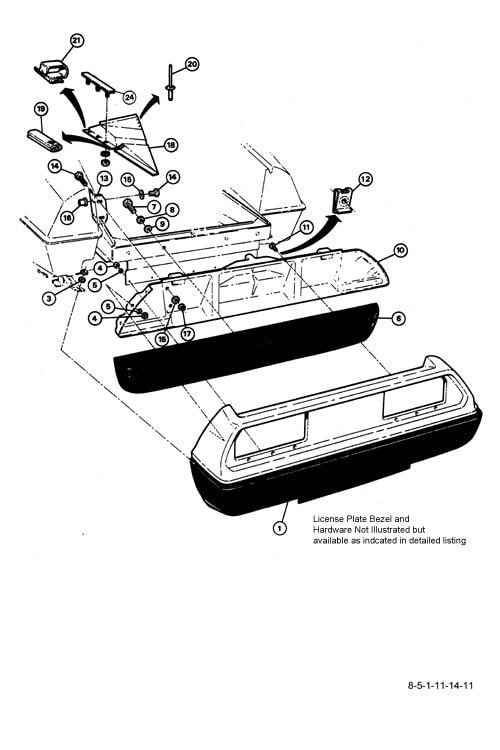 21
20
24
19
18
14
13
15
14
16
7
8
9
12
11
10
4
5
3
5
4
16
17
6
1

License Plate Bezel and Hardware Not Illustrated but available as indcated in detailed listing

8-5-1-11-14-11