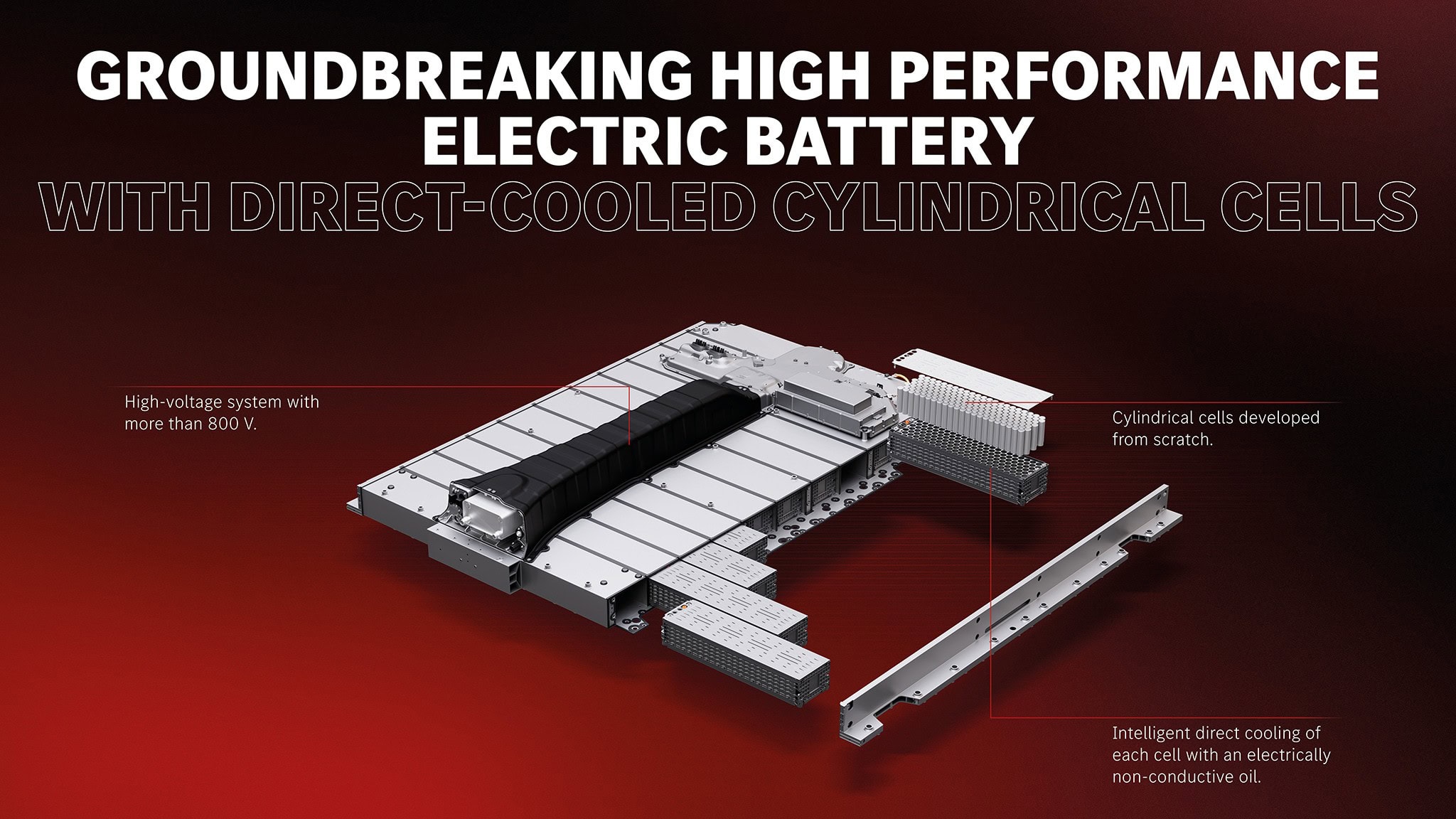 GROUNDBREAKING HIGH PERFORMANCE ELECTRIC BATTERY
WITH DIRECT-COOLED CYLINDRICAL CELLS

High-voltage system with more than 800 V.

Cylindrical cells developed from scratch.

Intelligent direct cooling of each cell with an electrically non-conductive oil.